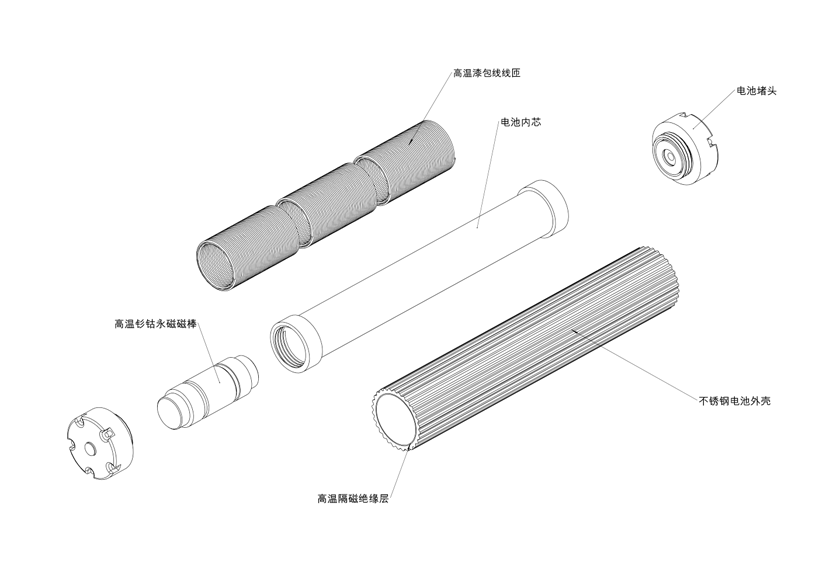 高温漆包线线匝

电池堵头

电池内芯

高温钐钴永磁磁棒

不锈钢电池外壳

高温隔磁绝缘层